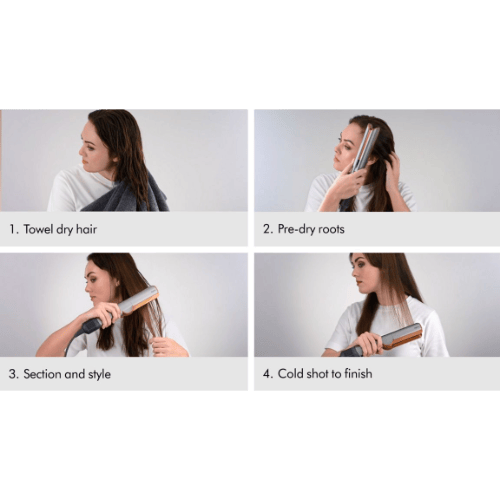 1. Towel dry hair

2. Pre-dry roots

3. Section and style

4. Cold shot to finish