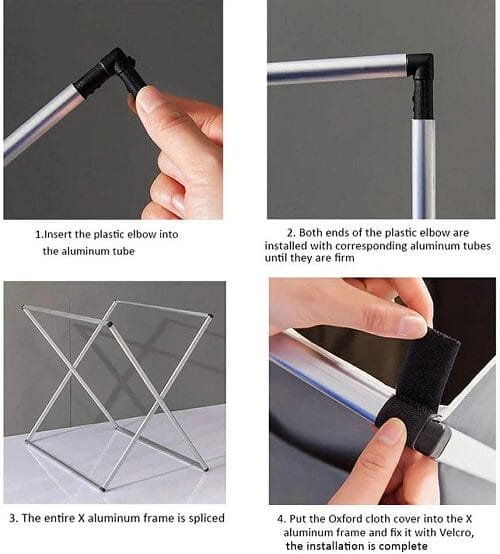 1.Insert the plastic elbow into the aluminum tube

2. Both ends of the plastic elbow are installed with corresponding aluminum tubes until they are firm

3. The entire X aluminum frame is spliced

4. Put the Oxford cloth cover into the X aluminum frame and fix it with Velcro, the installation is complete